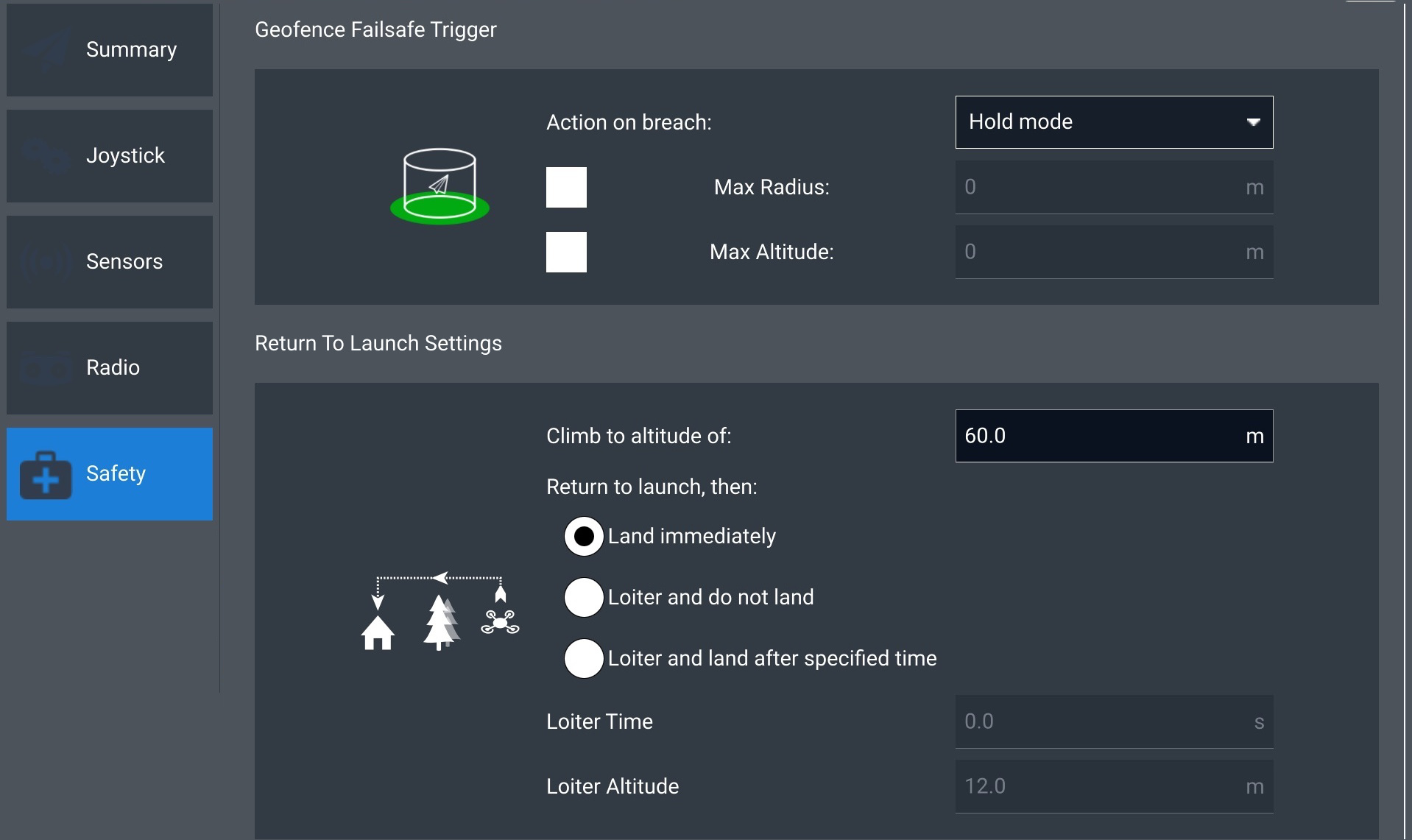 Summary

Joystick

Sensors

Radio

Safety

Geofence Failsafe Trigger

Action on breach: Hold mode

Max Radius: 0 m

Max Altitude: 0 m

Return To Launch Settings

Climb to altitude of: 60.0 m

Return to launch, then:

Land immediately

Loiter and do not land

Loiter and land after specified time

Loiter Time 0.0 s

Loiter Altitude 12.0 m