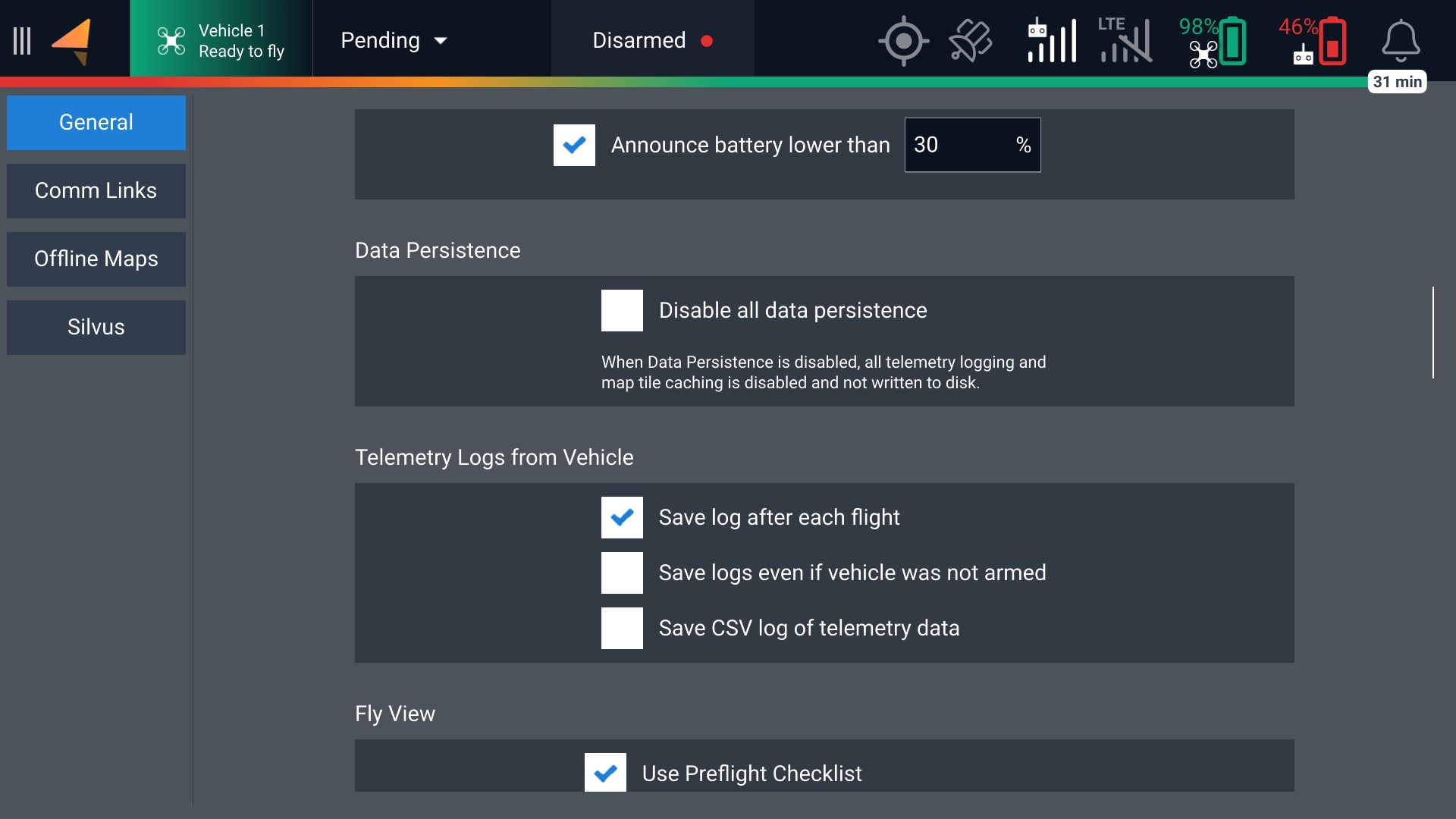 Vehicle 1
Ready to fly

Pending

Disarmed

LTE

98%

46%

31 min

General

Comm Links

Offline Maps

Silvus

Announce battery lower than 30 %

Data Persistence

Disable all data persistence

When Data Persistence is disabled, all telemetry logging and map tile caching is disabled and not written to disk.

Telemetry Logs from Vehicle

Save log after each flight

Save logs even if vehicle was not armed

Save CSV log of telemetry data

Fly View

Use Preflight Checklist